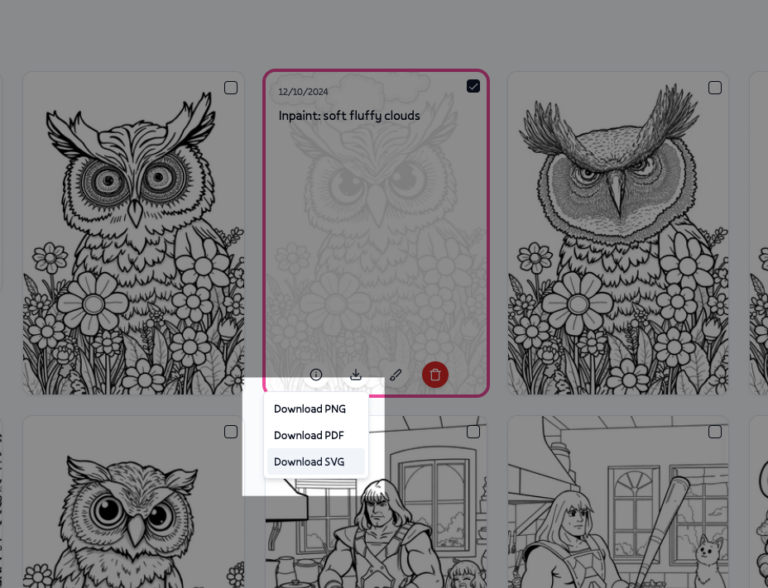 12/10/2024

Inpaint: soft fluffy clouds

Download PNG
Download PDF
Download SVG